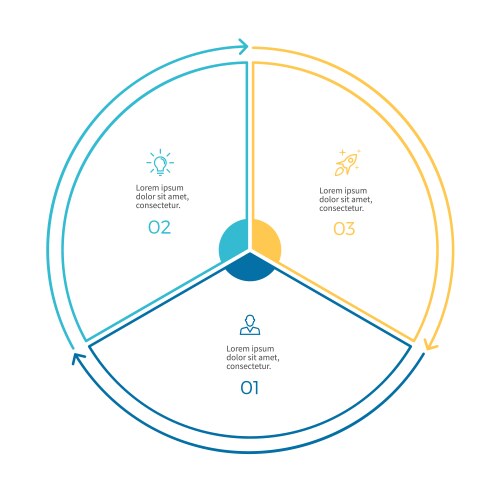 Lorem ipsum dolor sit amet, consectetur.

02

Lorem ipsum dolor sit amet, consectetur.

03

Lorem ipsum dolor sit amet, consectetur.

01