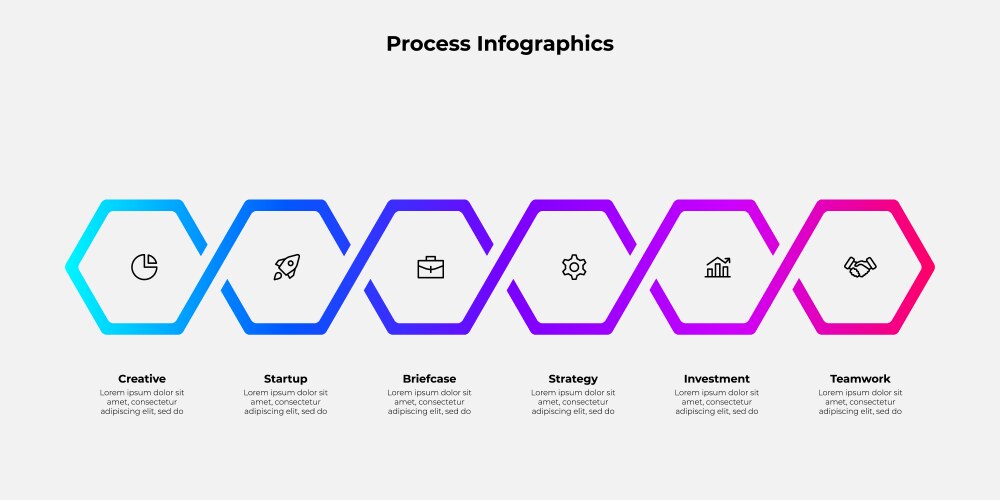 Process Infographics

Creative
Lorem ipsum dolor sit amet, consectetur adipiscing elit, sed do

Startup
Lorem ipsum dolor sit amet, consectetur adipiscing elit, sed do

Briefcase
Lorem ipsum dolor sit amet, consectetur adipiscing elit, sed do

Strategy
Lorem ipsum dolor sit amet, consectetur adipiscing elit, sed do

Investment
Lorem ipsum dolor sit amet, consectetur adipiscing elit, sed do

Teamwork
Lorem ipsum dolor sit amet, consectetur adipiscing elit, sed do