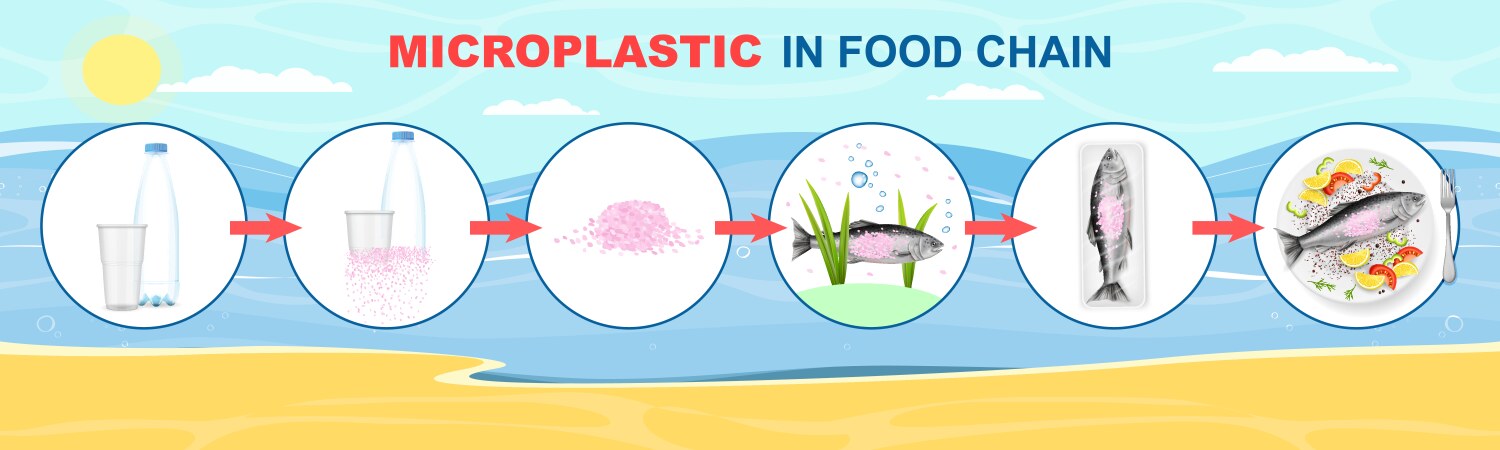 MICROPLASTIC IN FOOD CHAIN