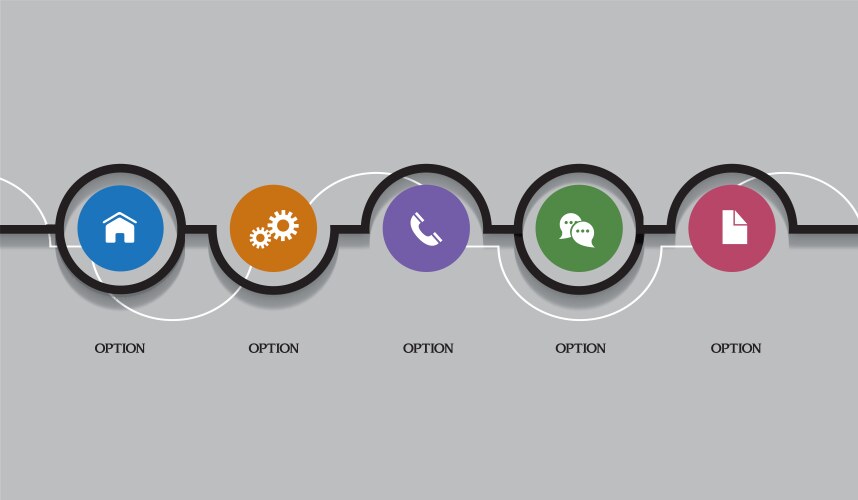 OPTION

OPTION

OPTION

OPTION

OPTION