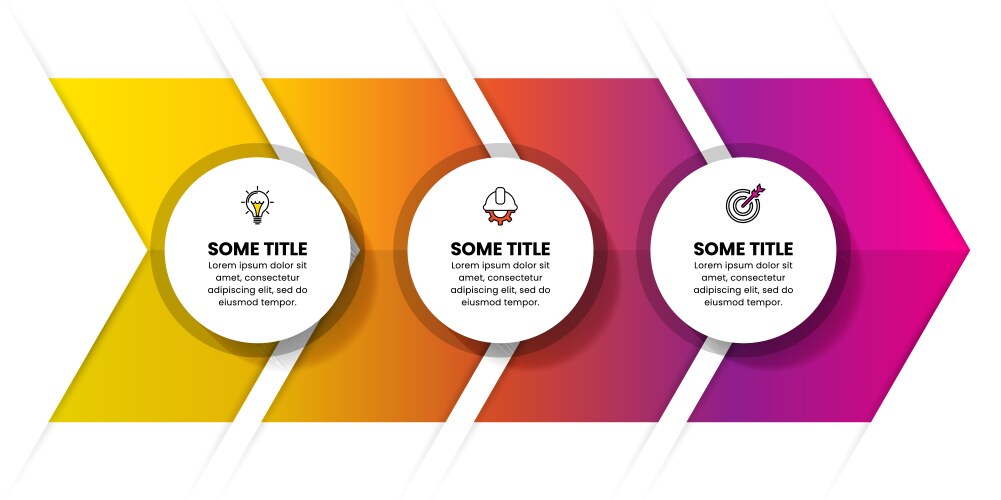 SOME TITLE
Lorem ipsum dolor sit amet, consectetur adipiscing elit, sed do eiusmod tempor.

SOME TITLE
Lorem ipsum dolor sit amet, consectetur adipiscing elit, sed do eiusmod tempor.

SOME TITLE
Lorem ipsum dolor sit amet, consectetur adipiscing elit, sed do eiusmod tempor.