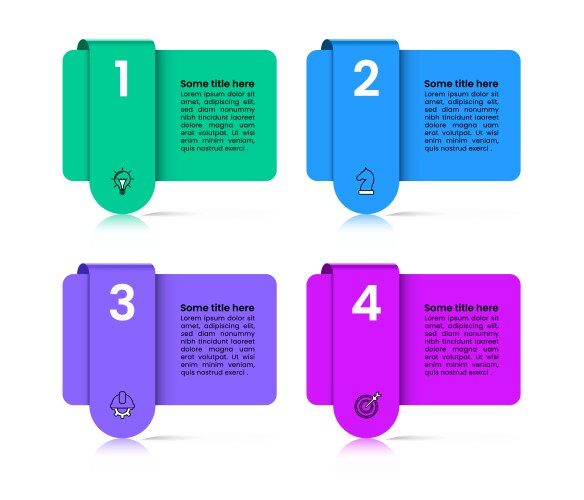 1

Some title here
Lorem ipsum dolor sit amet, adipiscing elit, sed diam nonummy nibh tincidunt laoreet dolore magna uam erat volutpat. Ut wisi enim minim veniam, quis nostrud exerci .

2

Some title here
Lorem ipsum dolor sit amet, adipiscing elit, sed diam nonummy nibh tincidunt laoreet dolore magna uam erat volutpat. Ut wisi enim minim veniam, quis nostrud exerci .

3

Some title here
Lorem ipsum dolor sit amet, adipiscing elit, sed diam nonummy nibh tincidunt laoreet dolore magna uam erat volutpat. Ut wisi enim minim veniam, quis nostrud exerci .

4

Some title here
Lorem ipsum dolor sit amet, adipiscing elit, sed diam nonummy nibh tincidunt laoreet dolore magna uam erat volutpat. Ut wisi enim minim veniam, quis nostrud exerci .