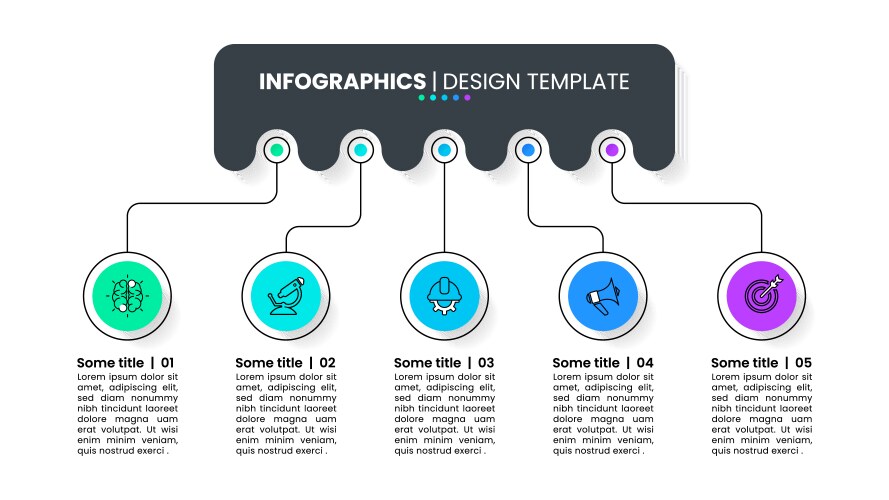 INFOGRAPHICS | DESIGN TEMPLATE

Some title | 01
Lorem ipsum dolor sit amet, adipiscing elit, sed diam nonummy nibh tincidunt laoreet dolore magna uam erat volutpat. Ut wisi enim minim veniam, quis nostrud exerci .

Some title | 02
Lorem ipsum dolor sit amet, adipiscing elit, sed diam nonummy nibh tincidunt laoreet dolore magna uam erat volutpat. Ut wisi enim minim veniam, quis nostrud exerci .

Some title | 03
Lorem ipsum dolor sit amet, adipiscing elit, sed diam nonummy nibh tincidunt laoreet dolore magna uam erat volutpat. Ut wisi enim minim veniam, quis nostrud exerci .

Some title | 04
Lorem ipsum dolor sit amet, adipiscing elit, sed diam nonummy nibh tincidunt laoreet dolore magna uam erat volutpat. Ut wisi enim minim veniam, quis nostrud exerci .

Some title | 05
Lorem ipsum dolor sit amet, adipiscing elit, sed diam nonummy nibh tincidunt laoreet dolore magna uam erat volutpat. Ut wisi enim minim veniam, quis nostrud exerci .