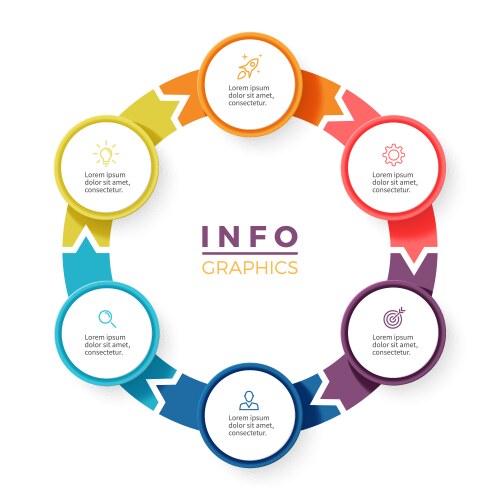 Lorem ipsum dolor sit amet, consectetur.

Lorem ipsum dolor sit amet, consectetur.

Lorem ipsum dolor sit amet, consectetur.

INFO
GRAPHICS

Lorem ipsum dolor sit amet, consectetur.

Lorem ipsum dolor sit amet, consectetur.

Lorem ipsum dolor sit amet, consectetur.