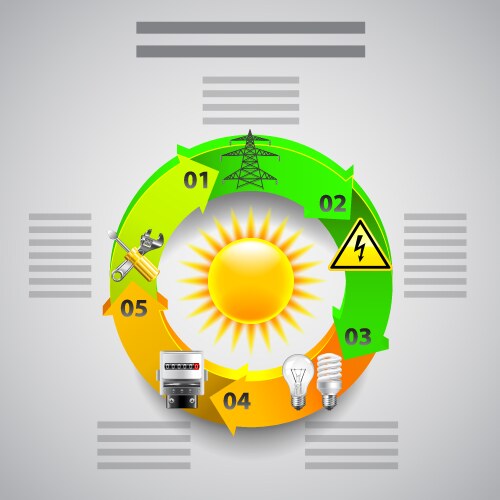 01

02

03

04

05