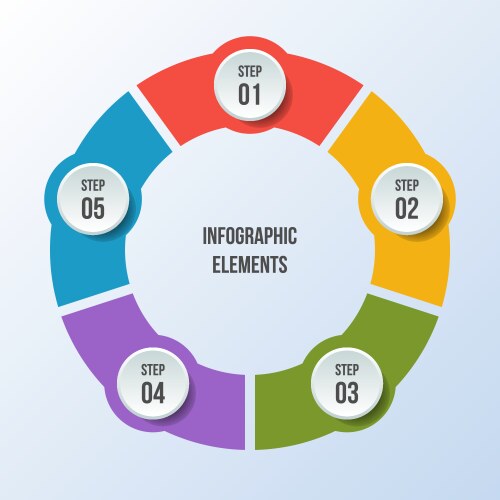 STEP
01

STEP
02

STEP
03

STEP
04

STEP
05

INFOGRAPHIC
ELEMENTS