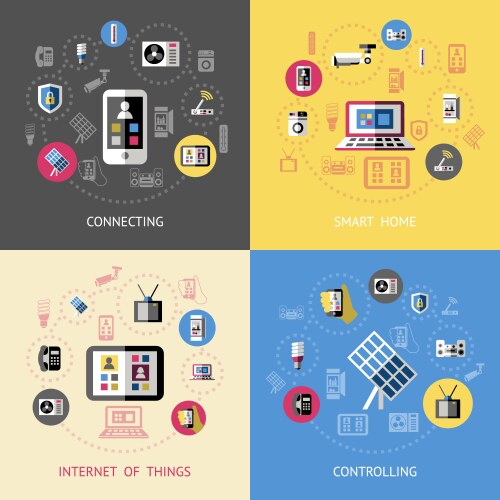 CONNECTING

SMART HOME

INTERNET OF THINGS

CONTROLLING