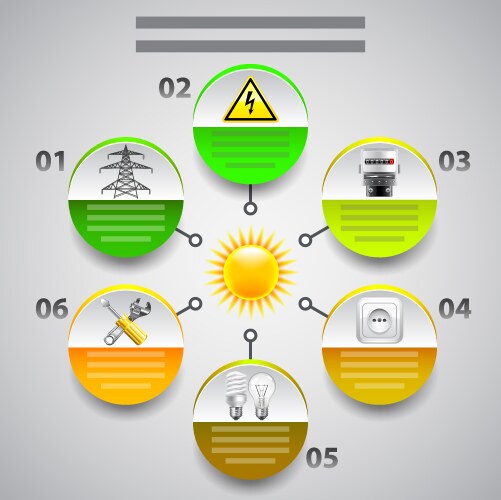 02

01

03

06

04

05