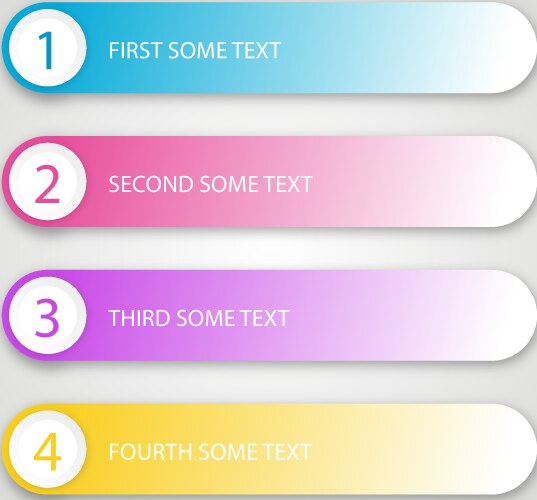 1 FIRST SOME TEXT

2 SECOND SOME TEXT

3 THIRD SOME TEXT

4 FOURTH SOME TEXT