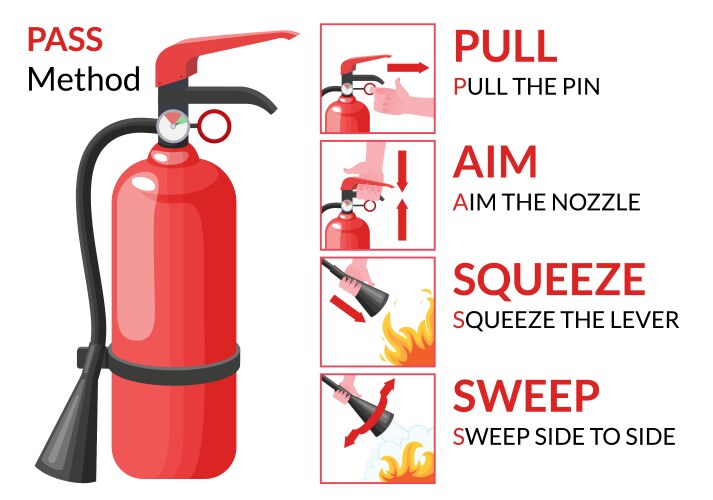 PASS
Method

PULL
PULL THE PIN

AIM
AIM THE NOZZLE

SQUEEZE
SQUEEZE THE LEVER

SWEEP
SWEEP SIDE TO SIDE