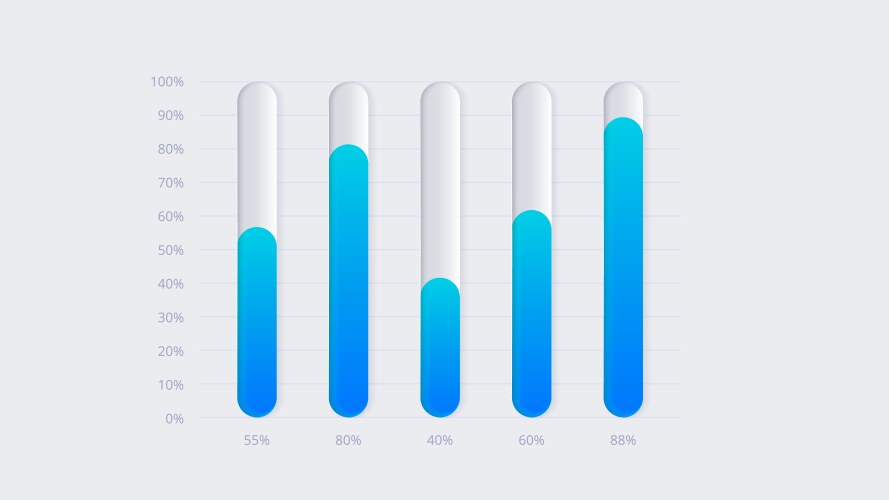 100%
90%
80%
70%
60%
50%
40%
30%
20%
10%
0%

55%
80%
40%
60%
88%