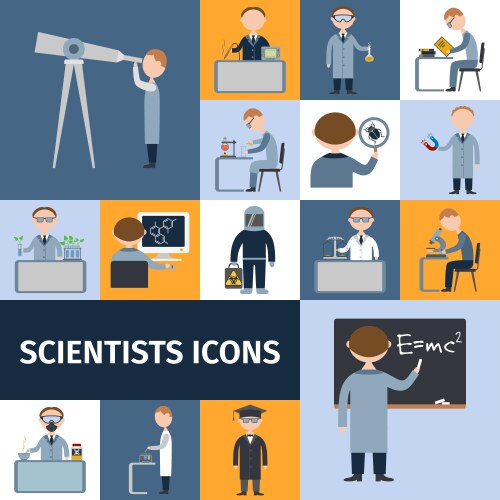 SCIENTISTS ICONS

$E=mc^2$