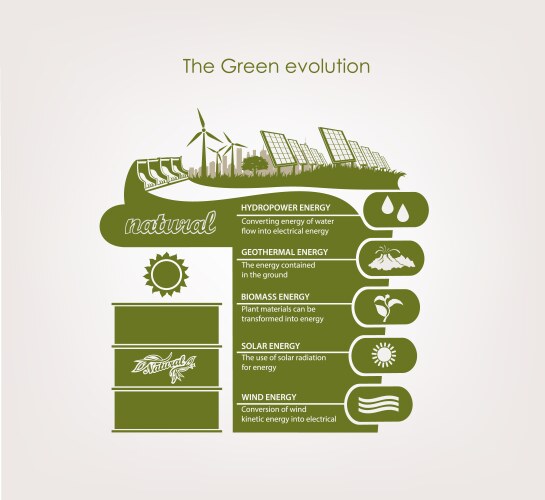 The Green evolution

natural

HYDROPOWER ENERGY
Converting energy of water flow into electrical energy

GEOTHERMAL ENERGY
The energy contained in the ground

BIOMASS ENERGY
Plant materials can be transformed into energy

SOLAR ENERGY
The use of solar radiation for energy

WIND ENERGY
Conversion of wind kinetic energy into electrical

Natural