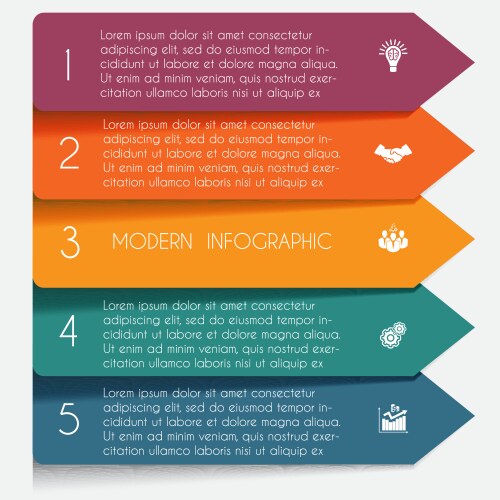 1

Lorem ipsum dolor sit amet consectetur adipiscing elit, sed do eiusmod tempor incididunt ut labore et dolore magna aliqua. Ut enim ad minim veniam, quis nostrud exercitation ullamco laboris nisi ut aliquip ex

2

Lorem ipsum dolor sit amet consectetur adipiscing elit, sed do eiusmod tempor incididunt ut labore et dolore magna aliqua. Ut enim ad minim veniam, quis nostrud exercitation ullamco laboris nisi ut aliquip ex

3

MODERN INFOGRAPHIC

4

Lorem ipsum dolor sit amet consectetur adipiscing elit, sed do eiusmod tempor incididunt ut labore et dolore magna aliqua. Ut enim ad minim veniam, quis nostrud exercitation ullamco laboris nisi ut aliquip ex

5

Lorem ipsum dolor sit amet consectetur adipiscing elit, sed do eiusmod tempor incididunt ut labore et dolore magna aliqua. Ut enim ad minim veniam, quis nostrud exercitation ullamco laboris nisi ut aliquip ex