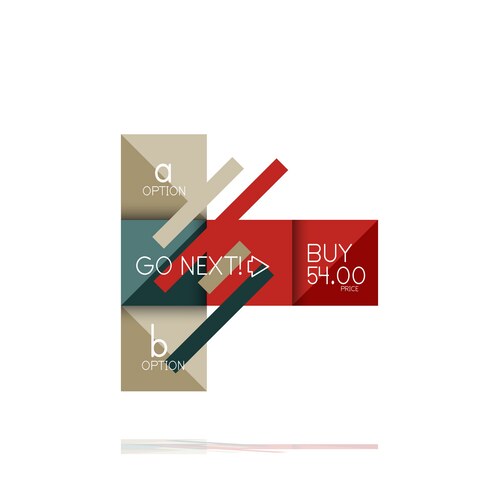 a
OPTION

GO NEXT!

BUY
54.00
PRICE

b
OPTION