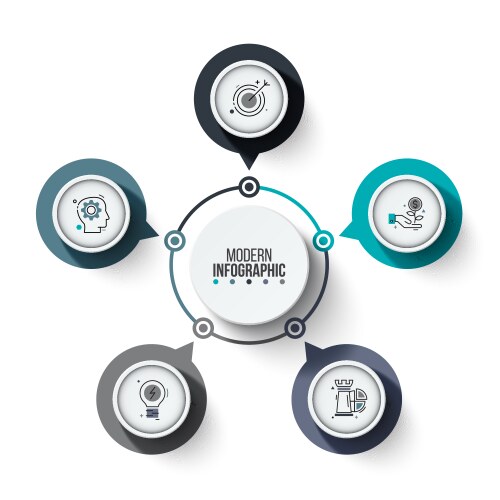 MODERN
INFOGRAPHIC