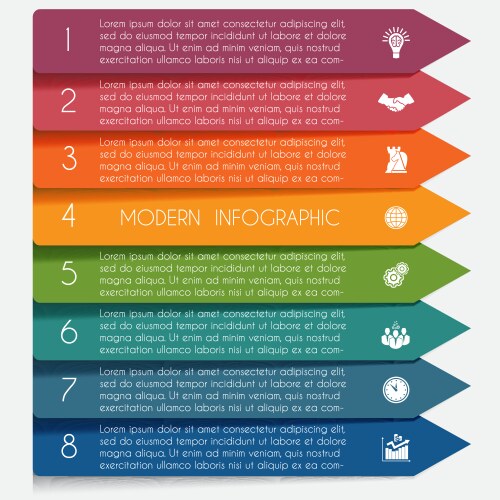 1

Lorem ipsum dolor sit amet consectetur adipiscing elit, sed do eiusmod tempor incididunt ut labore et dolore magna aliqua. Ut enim ad minim veniam, quis nostrud exercitation ullamco laboris nisi ut aliquip ex ea com-

2

Lorem ipsum dolor sit amet consectetur adipiscing elit, sed do eiusmod tempor incididunt ut labore et dolore magna aliqua. Ut enim ad minim veniam, quis nostrud exercitation ullamco laboris nisi ut aliquip ex ea com-

3

Lorem ipsum dolor sit amet consectetur adipiscing elit, sed do eiusmod tempor incididunt ut labore et dolore magna aliqua. Ut enim ad minim veniam, quis nostrud exercitation ullamco laboris nisi ut aliquip ex ea com-

4

MODERN INFOGRAPHIC

5

Lorem ipsum dolor sit amet consectetur adipiscing elit, sed do eiusmod tempor incididunt ut labore et dolore magna aliqua. Ut enim ad minim veniam, quis nostrud exercitation ullamco laboris nisi ut aliquip ex ea com-

6

Lorem ipsum dolor sit amet consectetur adipiscing elit, sed do eiusmod tempor incididunt ut labore et dolore magna aliqua. Ut enim ad minim veniam, quis nostrud exercitation ullamco laboris nisi ut aliquip ex ea com-

7

Lorem ipsum dolor sit amet consectetur adipiscing elit, sed do eiusmod tempor incididunt ut labore et dolore magna aliqua. Ut enim ad minim veniam, quis nostrud exercitation ullamco laboris nisi ut aliquip ex ea com-

8

Lorem ipsum dolor sit amet consectetur adipiscing elit, sed do eiusmod tempor incididunt ut labore et dolore magna aliqua. Ut enim ad minim veniam, quis nostrud exercitation ullamco laboris nisi ut aliquip ex ea com-