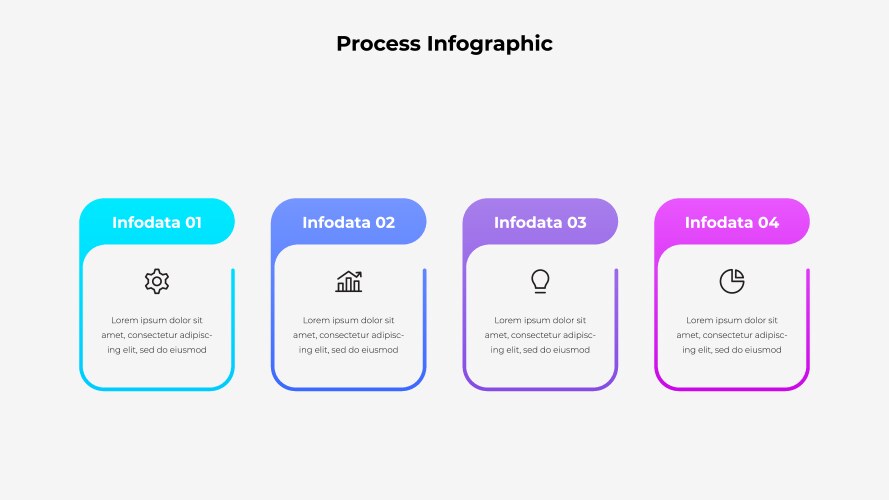 Process Infographic

Infodata 01

Lorem ipsum dolor sit amet, consectetur adipiscing elit, sed do eiusmod

Infodata 02

Lorem ipsum dolor sit amet, consectetur adipiscing elit, sed do eiusmod

Infodata 03

Lorem ipsum dolor sit amet, consectetur adipiscing elit, sed do eiusmod

Infodata 04

Lorem ipsum dolor sit amet, consectetur adipiscing elit, sed do eiusmod