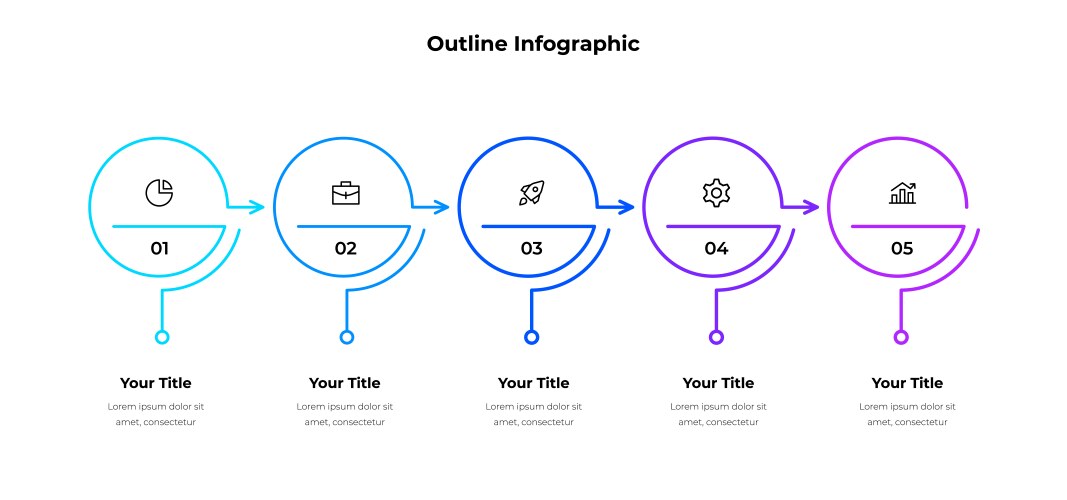 Outline Infographic

01

02

03

04

05

Your Title

Lorem ipsum dolor sit amet, consectetur

Your Title

Lorem ipsum dolor sit amet, consectetur

Your Title

Lorem ipsum dolor sit amet, consectetur

Your Title

Lorem ipsum dolor sit amet, consectetur

Your Title

Lorem ipsum dolor sit amet, consectetur