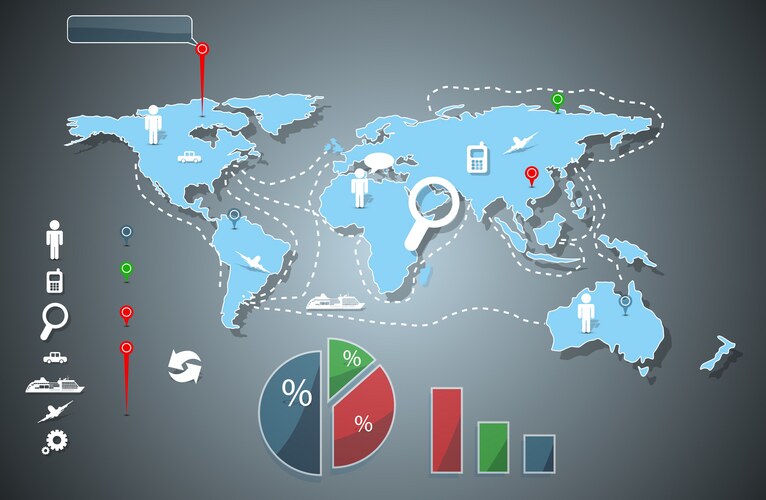 %
%
%