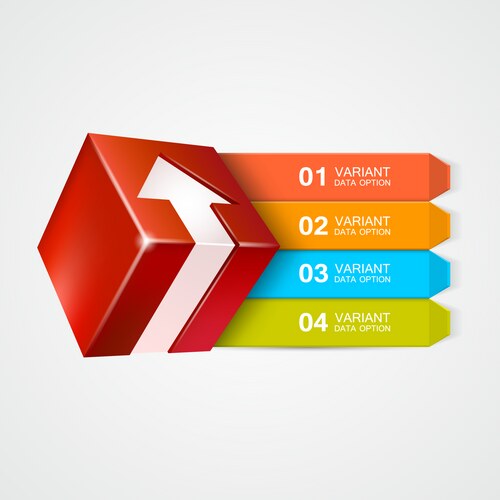 01 VARIANT
DATA OPTION

02 VARIANT
DATA OPTION

03 VARIANT
DATA OPTION

04 VARIANT
DATA OPTION