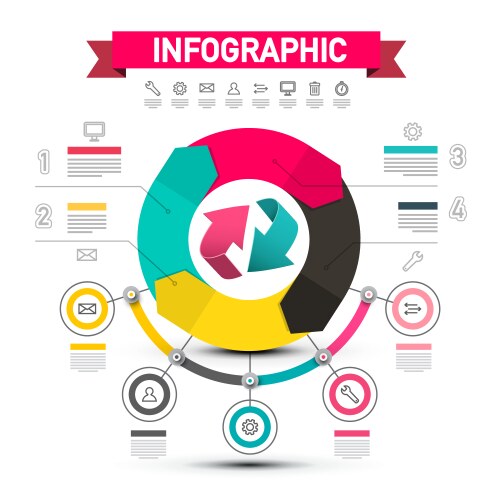 INFOGRAPHIC

1

2

3

4