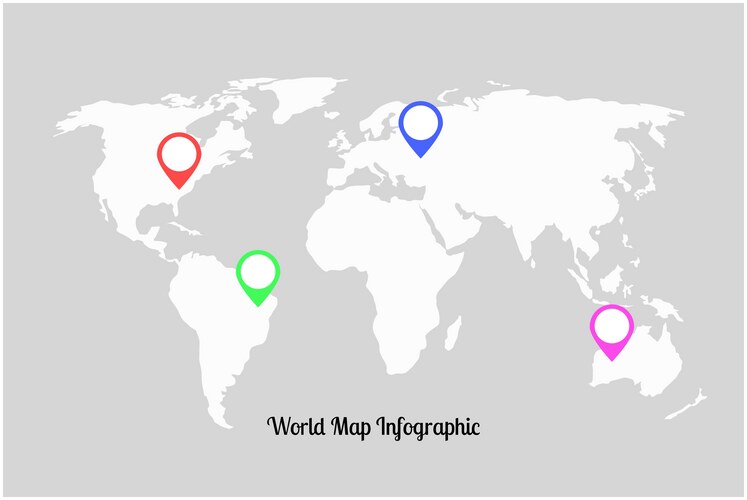 World Map Infographic