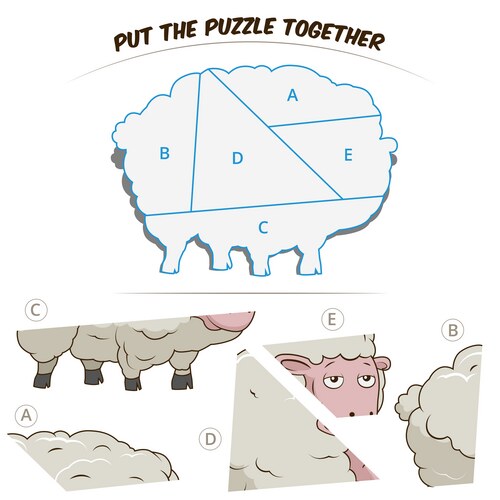 PUT THE PUZZLE TOGETHER

A
B
D
E
C

C
E
B
A
D