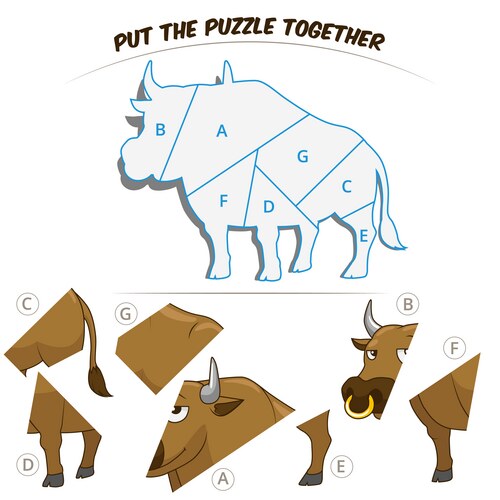 PUT THE PUZZLE TOGETHER

B
A
G
C
F
D
E

C
G
B
F
D
A
E