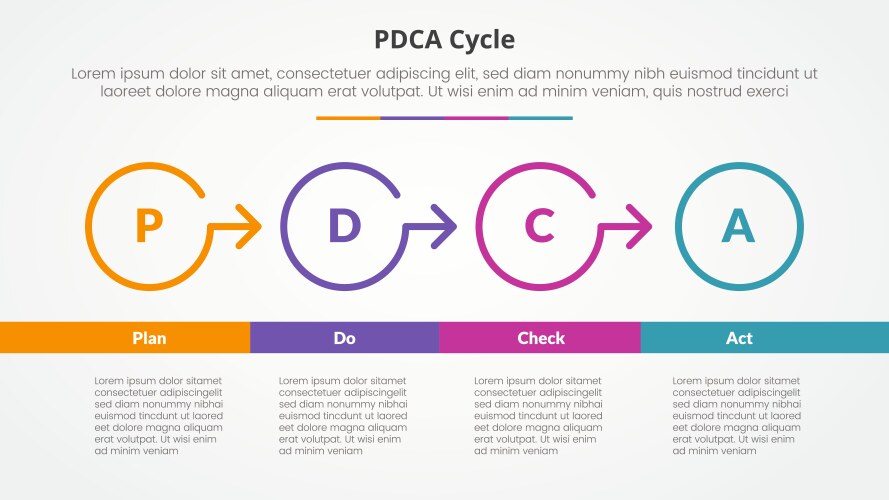 PDCA Cycle

Lorem ipsum dolor sit amet, consectetuer adipiscing elit, sed diam nonummy nibh euismod tincidunt ut laoreet dolore magna aliquam erat volutpat. Ut wisi enim ad minim veniam, quis nostrud exerci

P

D

C

A

Plan

Do

Check

Act

Lorem ipsum dolor sitamet consectetuer adipiscingelit sed diam nonummy nibhai euismod tincdunt ut laored eet dolore magna aliquam erat volutpat. Ut wisi enim ad minim veniam

Lorem ipsum dolor sitamet consectetuer adipiscingelit sed diam nonummy nibhai euismod tincdunt ut laored eet dolore magna aliquam erat volutpat. Ut wisi enim ad minim veniam

Lorem ipsum dolor sitamet consectetuer adipiscingelit sed diam nonummy nibhai euismod tincdunt ut laored eet dolore magna aliquam erat volutpat. Ut wisi enim ad minim veniam

Lorem ipsum dolor sitamet consectetuer adipiscingelit sed diam nonummy nibhai euismod tincdunt ut laored eet dolore magna aliquam erat volutpat. Ut wisi enim ad minim veniam