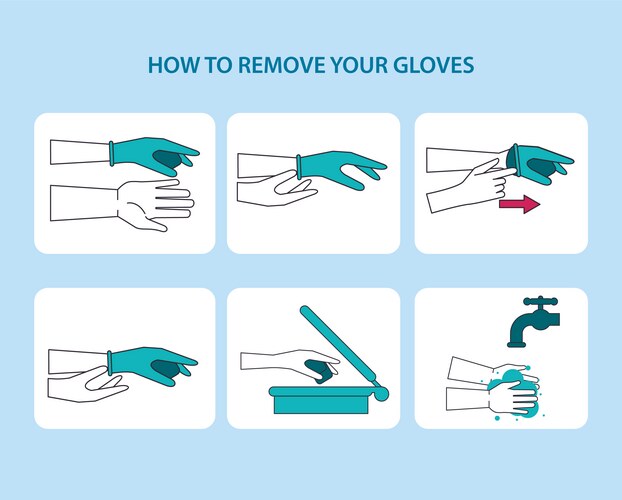 HOW TO REMOVE YOUR GLOVES