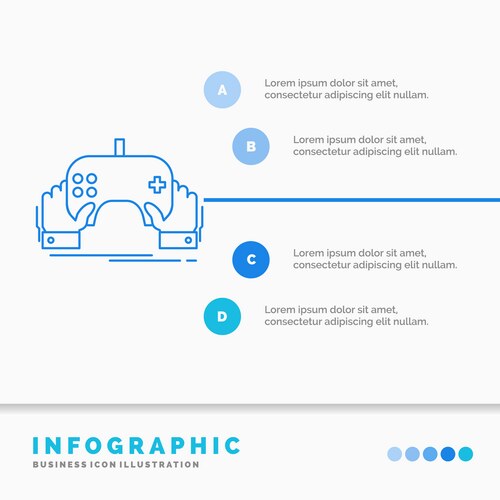 A
Lorem ipsum dolor sit amet, consectetur adipiscing elit nullam.

B
Lorem ipsum dolor sit amet, consectetur adipiscing elit nullam.

C
Lorem ipsum dolor sit amet, consectetur adipiscing elit nullam.

D
Lorem ipsum dolor sit amet, consectetur adipiscing elit nullam.

INFOGRAPHIC
BUSINESS ICON ILLUSTRATION