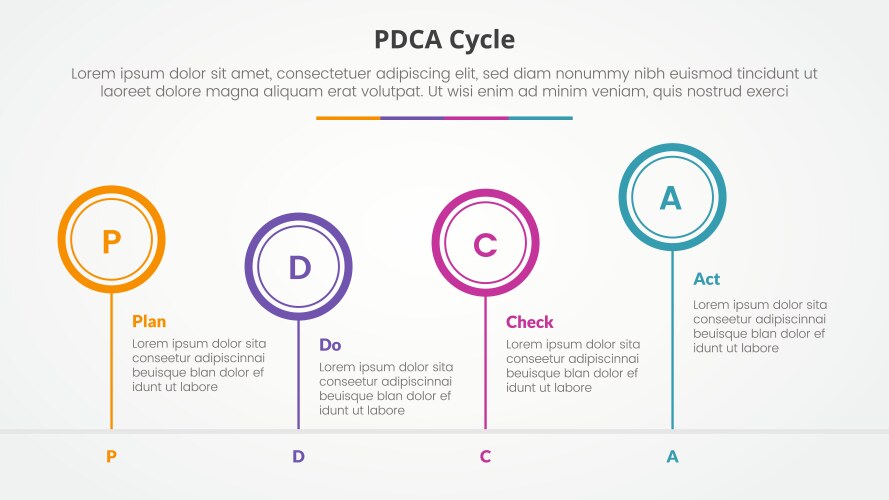 PDCA Cycle

Lorem ipsum dolor sit amet, consectetuer adipiscing elit, sed diam nonummy nibh euismod tincidunt ut laoreet dolore magna aliquam erat volutpat. Ut wisi enim ad minim veniam, quis nostrud exerci

P

Plan

Lorem ipsum dolor sita conseetur adipiscinnai beuisque blan dolor ef idunt ut labore

D

Do

Lorem ipsum dolor sita conseetur adipiscinnai beuisque blan dolor ef idunt ut labore

C

Check

Lorem ipsum dolor sita conseetur adipiscinnai beuisque blan dolor ef idunt ut labore

A

Act

Lorem ipsum dolor sita conseetur adipiscinnai beuisque blan dolor ef idunt ut labore

P D C A