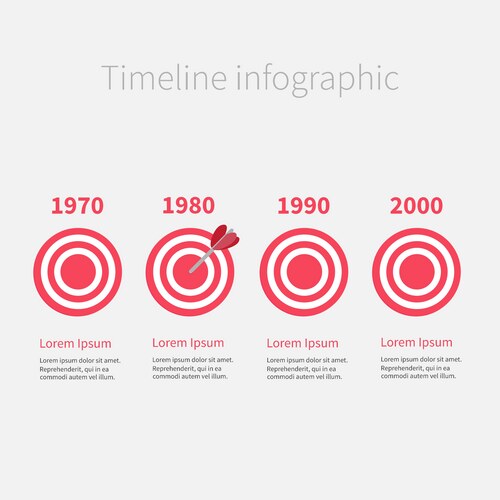 Timeline infographic

1970

Lorem Ipsum

Lorem ipsum dolor sit amet. Reprehenderit, qui in ea commodi autem vel illum.

1980

Lorem Ipsum

Lorem ipsum dolor sit amet. Reprehenderit, qui in ea commodi autem vel illum.

1990

Lorem Ipsum

Lorem ipsum dolor sit amet. Reprehenderit, qui in ea commodi autem vel illum.

2000

Lorem Ipsum

Lorem ipsum dolor sit amet. Reprehenderit, qui in ea commodi autem vel illum.