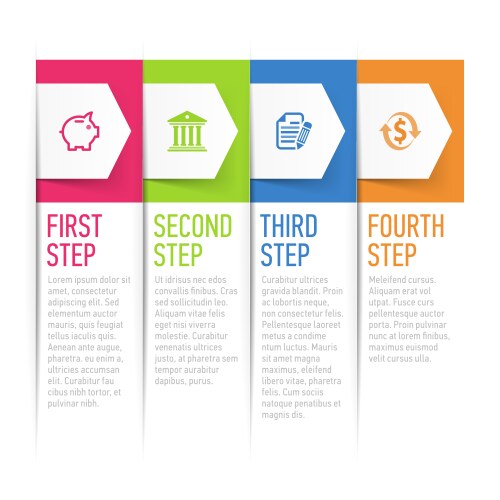 FIRST STEP

Lorem ipsum dolor sit amet, consectetur adipiscing elit. Sed elementum auctor mauris, quis feugiat tellus iaculis quis. Aenean ante augue, pharetra. eu enim a, ultricies accumsan elit. Curabitur fau cibus nibh tortor, et pulvinar nibh.

SECOND STEP

Ut idrisus nec edos convallis finibus. Cras sed sollicitudin leo. Aliquam vitae felis eget nisi viverra molestie. Curabitur venenatis ultrices justo, at pharetra sem tempor aurabitur dapibus, purus.

THIRD STEP

Curabitur ultrices gravida blandit. Proin ac lobortis neque, non consectetur felis. Pellentesque laoreet metus a condime ntum luctus. Mauris sit amet magna maximus, eleifend libero vitae, pharetra felis. Cum sociis natoque penatibus et magnis dis.

FOURTH STEP

Meleifend cursus. Aliquam erat vol utpat. Fusce curs pellentesque auctor porta. Proin pulvinar nunc at lorem finibus, maximus euismod velit cursus ulla.