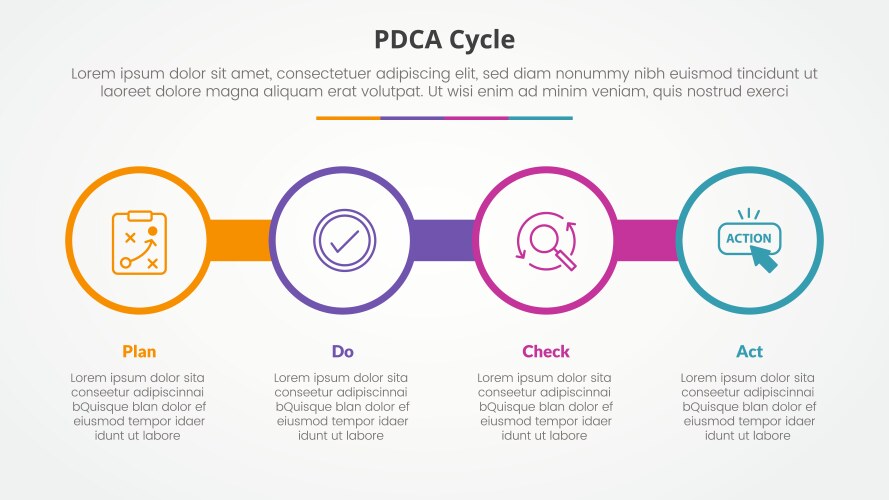 PDCA Cycle

Lorem ipsum dolor sit amet, consectetuer adipiscing elit, sed diam nonummy nibh euismod tincidunt ut laoreet dolore magna aliquam erat volutpat. Ut wisi enim ad minim veniam, quis nostrud exerci

ACTION

Plan

Lorem ipsum dolor sita conseetur adipiscinnai bQuisque blan dolor ef eiusmod tempor idaer idunt ut labore

Do

Lorem ipsum dolor sita conseetur adipiscinnai bQuisque blan dolor ef eiusmod tempor idaer idunt ut labore

Check

Lorem ipsum dolor sita conseetur adipiscinnai bQuisque blan dolor ef eiusmod tempor idaer idunt ut labore

Act

Lorem ipsum dolor sita conseetur adipiscinnai bQuisque blan dolor ef eiusmod tempor idaer idunt ut labore