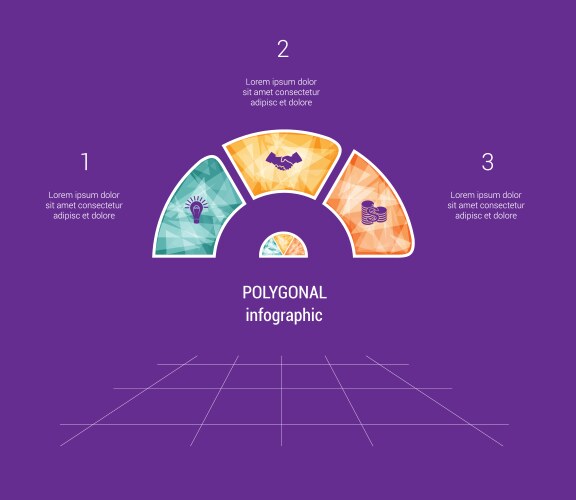 2

Lorem ipsum dolor sit amet consectetur adipisc et dolore

1

Lorem ipsum dolor sit amet consectetur adipisc et dolore

3

Lorem ipsum dolor sit amet consectetur adipisc et dolore

POLYGONAL infographic