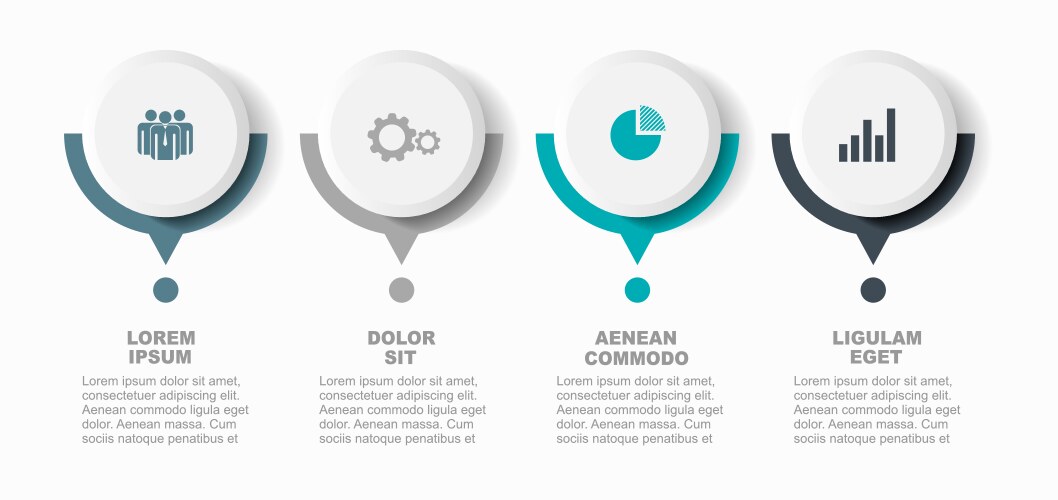 LOREM IPSUM

Lorem ipsum dolor sit amet, consectetuer adipiscing elit. Aenean commodo ligula eget dolor. Aenean massa. Cum sociis natoque penatibus et

DOLOR SIT

Lorem ipsum dolor sit amet, consectetuer adipiscing elit. Aenean commodo ligula eget dolor. Aenean massa. Cum sociis natoque penatibus et

AENEAN COMMODO

Lorem ipsum dolor sit amet, consectetuer adipiscing elit. Aenean commodo ligula eget dolor. Aenean massa. Cum sociis natoque penatibus et

LIGULAM EGET

Lorem ipsum dolor sit amet, consectetuer adipiscing elit. Aenean commodo ligula eget dolor. Aenean massa. Cum sociis natoque penatibus et