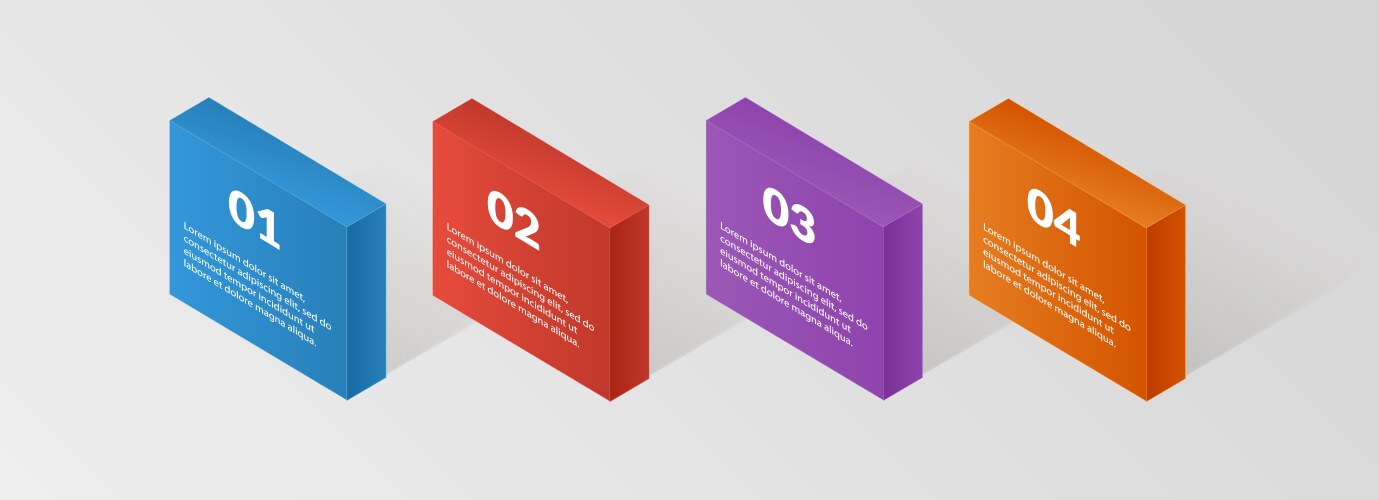 01

Lorem ipsum dolor sit amet, consectetur adipiscing elit, sed do eiusmod tempor incididunt ut labore et dolore magna aliqua.

02

Lorem ipsum dolor sit amet, consectetur adipiscing elit, sed do eiusmod tempor incididunt ut labore et dolore magna aliqua.

03

Lorem ipsum dolor sit amet, consectetur adipiscing elit, sed do eiusmod tempor incididunt ut labore et dolore magna aliqua.

04

Lorem ipsum dolor sit amet, consectetur adipiscing elit, sed do eiusmod tempor incididunt ut labore et dolore magna aliqua.