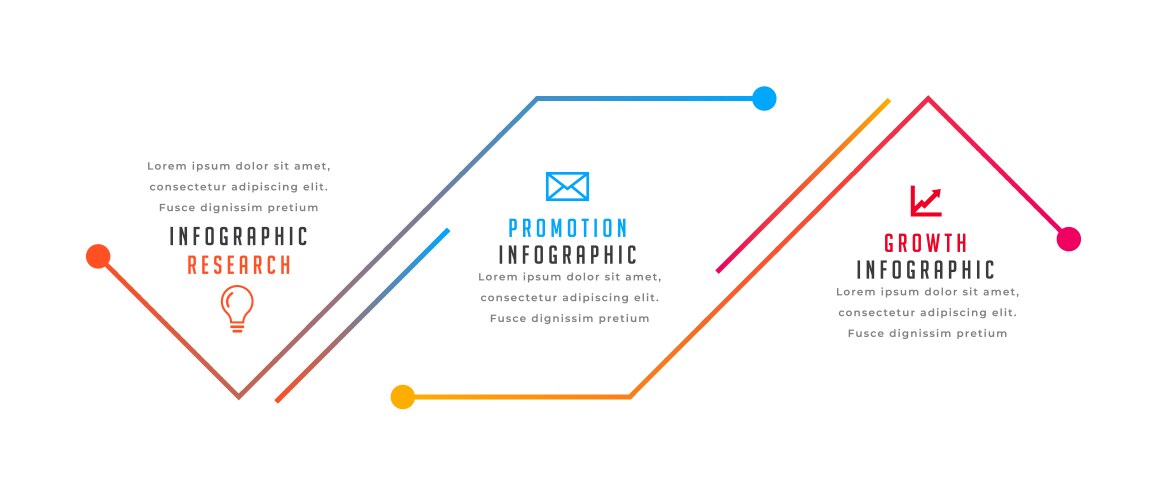 Lorem ipsum dolor sit amet, consectetur adipiscing elit. Fusce dignissim pretium

INFOGRAPHIC
RESEARCH

PROMOTION
INFOGRAPHIC

Lorem ipsum dolor sit amet, consectetur adipiscing elit. Fusce dignissim pretium

GROWTH
INFOGRAPHIC

Lorem ipsum dolor sit amet, consectetur adipiscing elit. Fusce dignissim pretium