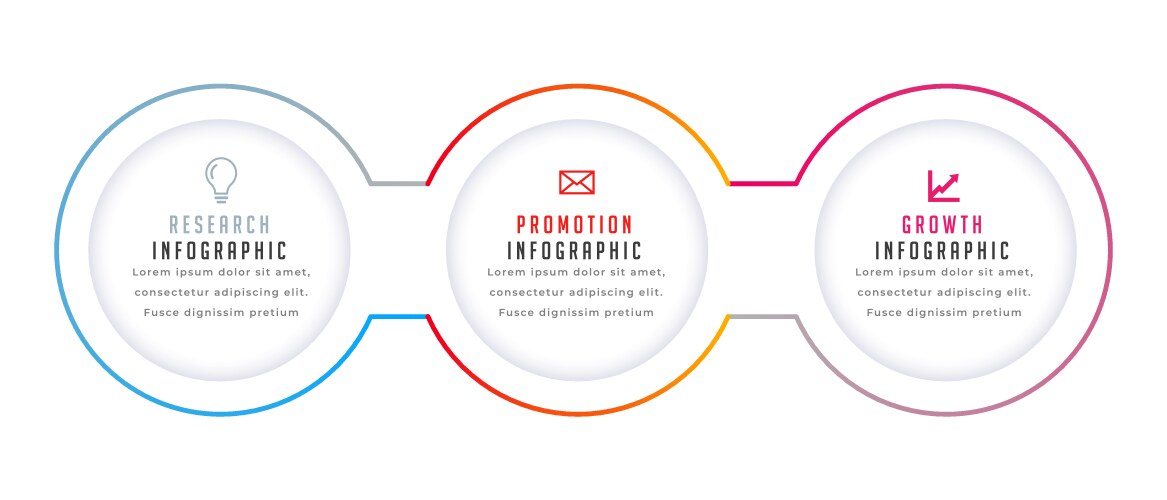 RESEARCH
INFOGRAPHIC
Lorem ipsum dolor sit amet, consectetur adipiscing elit. Fusce dignissim pretium

PROMOTION
INFOGRAPHIC
Lorem ipsum dolor sit amet, consectetur adipiscing elit. Fusce dignissim pretium

GROWTH
INFOGRAPHIC
Lorem ipsum dolor sit amet, consectetur adipiscing elit. Fusce dignissim pretium