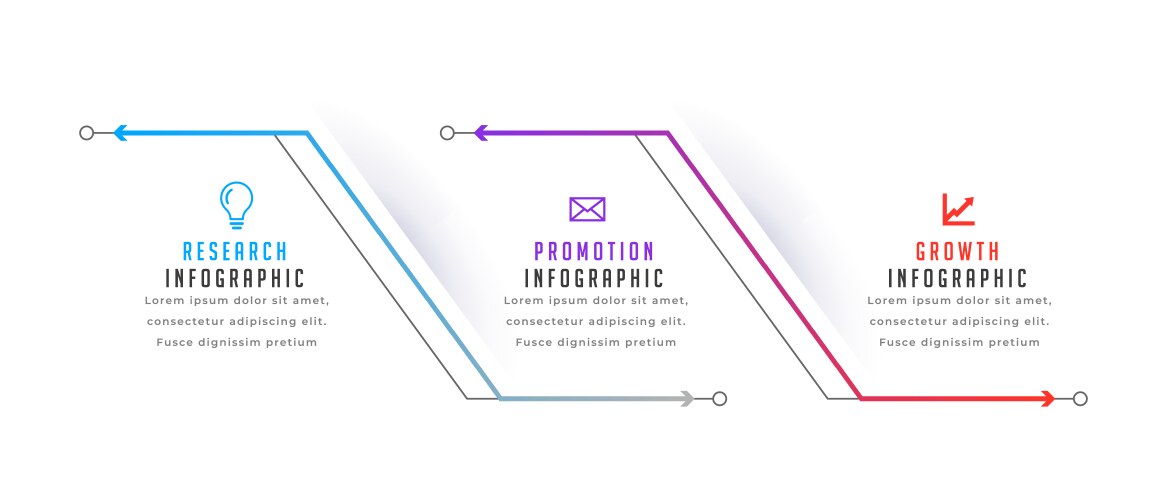 RESEARCH
INFOGRAPHIC
Lorem ipsum dolor sit amet, consectetur adipiscing elit. Fusce dignissim pretium

PROMOTION
INFOGRAPHIC
Lorem ipsum dolor sit amet, consectetur adipiscing elit. Fusce dignissim pretium

GROWTH
INFOGRAPHIC
Lorem ipsum dolor sit amet, consectetur adipiscing elit. Fusce dignissim pretium