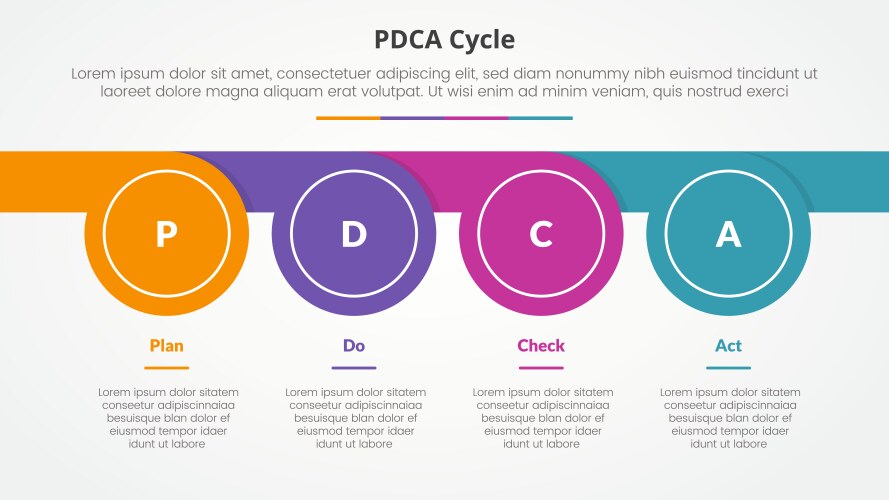 PDCA Cycle

Lorem ipsum dolor sit amet, consectetuer adipiscing elit, sed diam nonummy nibh euismod tincidunt ut laoreet dolore magna aliquam erat volutpat. Ut wisi enim ad minim veniam, quis nostrud exerci

P

D

C

A

Plan

Lorem ipsum dolor sitatem conseetur adipiscinnaiaa besuisque blan dolor ef eiusmod tempor idaer idunt ut labore

Do

Lorem ipsum dolor sitatem conseetur adipiscinnaiaa besuisque blan dolor ef eiusmod tempor idaer idunt ut labore

Check

Lorem ipsum dolor sitatem conseetur adipiscinnaiaa besuisque blan dolor ef eiusmod tempor idaer idunt ut labore

Act

Lorem ipsum dolor sitatem conseetur adipiscinnaiaa besuisque blan dolor ef eiusmod tempor idaer idunt ut labore