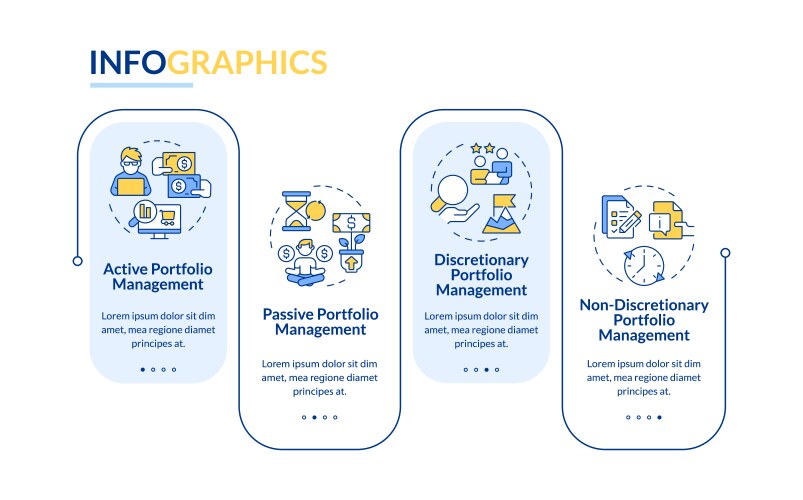 INFOGRAPHICS

Active Portfolio Management

Lorem ipsum dolor sit dim amet, mea regione diamet principes at.

Passive Portfolio Management

Lorem ipsum dolor sit dim amet, mea regione diamet principes at.

Discretionary Portfolio Management

Lorem ipsum dolor sit dim amet, mea regione diamet principes at.

Non-Discretionary Portfolio Management

Lorem ipsum dolor sit dim amet, mea regione diamet principes at.