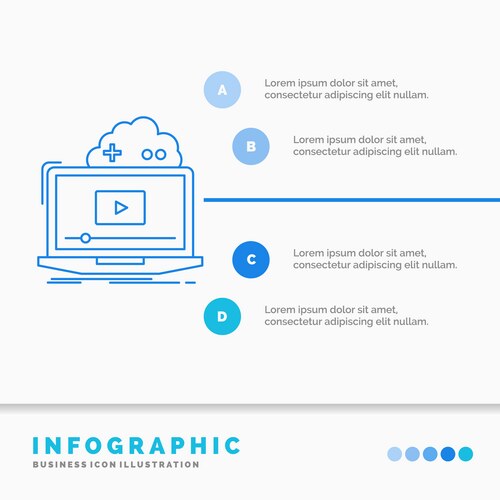 A
Lorem ipsum dolor sit amet, consectetur adipiscing elit nullam.

B
Lorem ipsum dolor sit amet, consectetur adipiscing elit nullam.

C
Lorem ipsum dolor sit amet, consectetur adipiscing elit nullam.

D
Lorem ipsum dolor sit amet, consectetur adipiscing elit nullam.

INFOGRAPHIC
BUSINESS ICON ILLUSTRATION