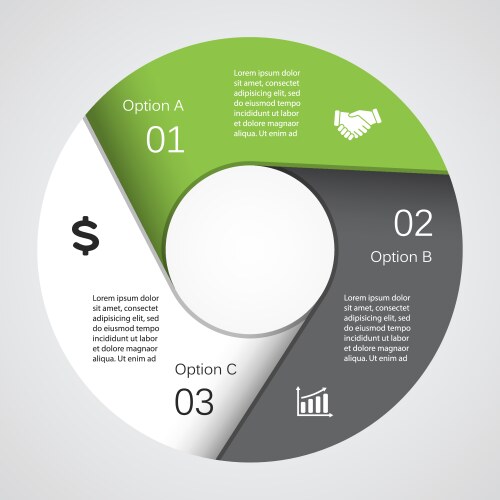 Option A
01
Lorem ipsum dolor sit amet, consectet adipisicing elit, sed do eiusmod tempo incididunt ut labor et dolore magnaor aliqua. Ut enim ad

02
Option B
Lorem ipsum dolor sit amet, consectet adipisicing elit, sed do eiusmod tempo incididunt ut labor et dolore magnaor aliqua. Ut enim ad

$
Lorem ipsum dolor sit amet, consectet adipisicing elit, sed do eiusmod tempo incididunt ut labor et dolore magnaor aliqua. Ut enim ad
Option C
03