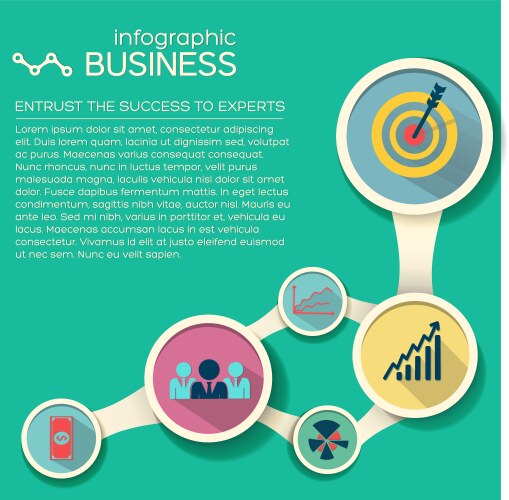 infographic
BUSINESS

ENTRUST THE SUCCESS TO EXPERTS

Lorem ipsum dolor sit amet, consectetur adipiscing elit. Duis lorem quam, lacinia ut dignissim sed, volutpat ac purus. Maecenas varius consequat consequat. Nunc rhoncus, nunc in luctus tempor, velit purus malesuada magna, iaculis vehicula nisl dolor sit amet dolor. Fusce dapibus fermentum mattis. In eget lectus condimentum, sagittis nibh vitae, auctor nisl. Mauris eu ante leo. Sed mi nibh, varius in porttitor et, vehicula eu lacus. Maecenas accumsan lacus in est vehicula consectetur. Vivamus id elit at justo eleifend euismod ut nec sem. Nunc eu velit sapien.