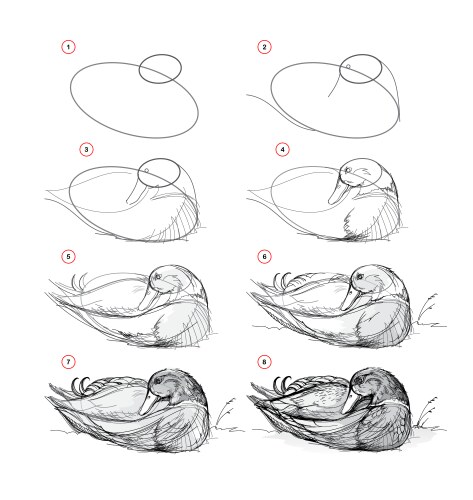 1
2
3
4
5
6
7
8