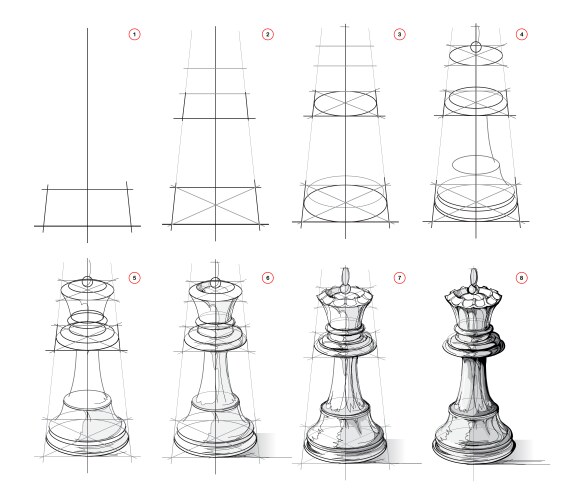 1
2
3
4
5
6
7
8