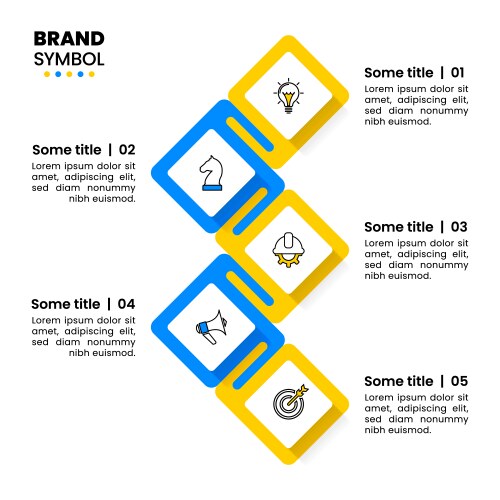 BRAND
SYMBOL

Some title | 01
Lorem ipsum dolor sit amet, adipiscing elit, sed diam nonummy nibh euismod.

Some title | 02
Lorem ipsum dolor sit amet, adipiscing elit, sed diam nonummy nibh euismod.

Some title | 03
Lorem ipsum dolor sit amet, adipiscing elit, sed diam nonummy nibh euismod.

Some title | 04
Lorem ipsum dolor sit amet, adipiscing elit, sed diam nonummy nibh euismod.

Some title | 05
Lorem ipsum dolor sit amet, adipiscing elit, sed diam nonummy nibh euismod.